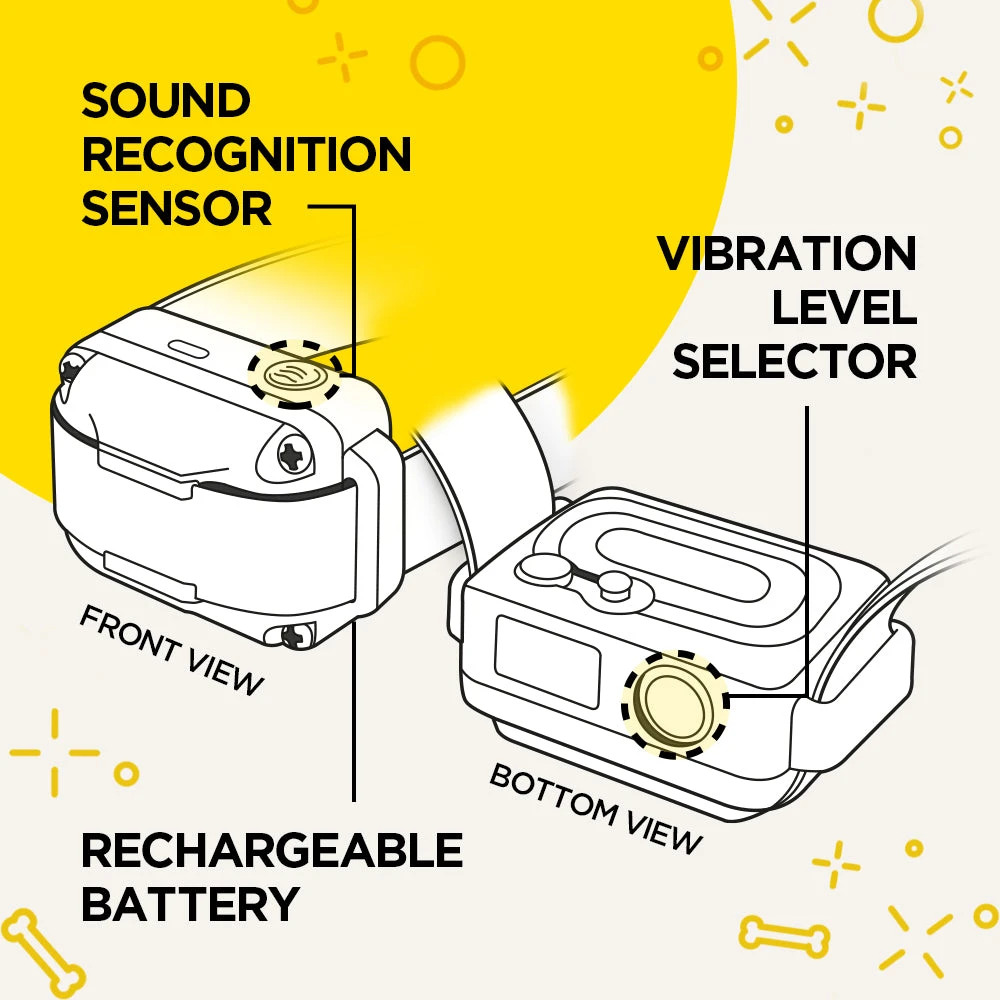 SOUND RECOGNITION SENSOR

VIBRATION LEVEL SELECTOR

FRONT VIEW

BOTTOM VIEW

RECHARGEABLE BATTERY